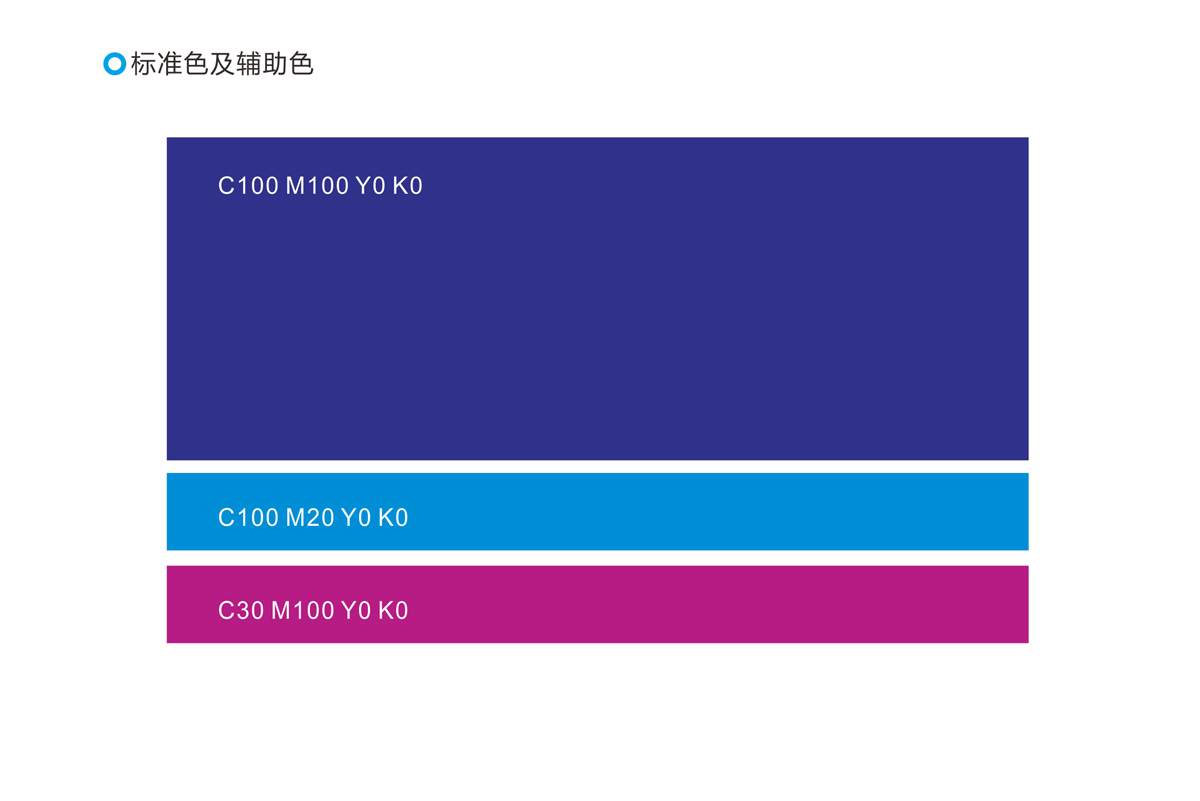 标准色及辅助色

C100 M100 Y0 K0

C100 M20 Y0 K0

C30 M100 Y0 K0